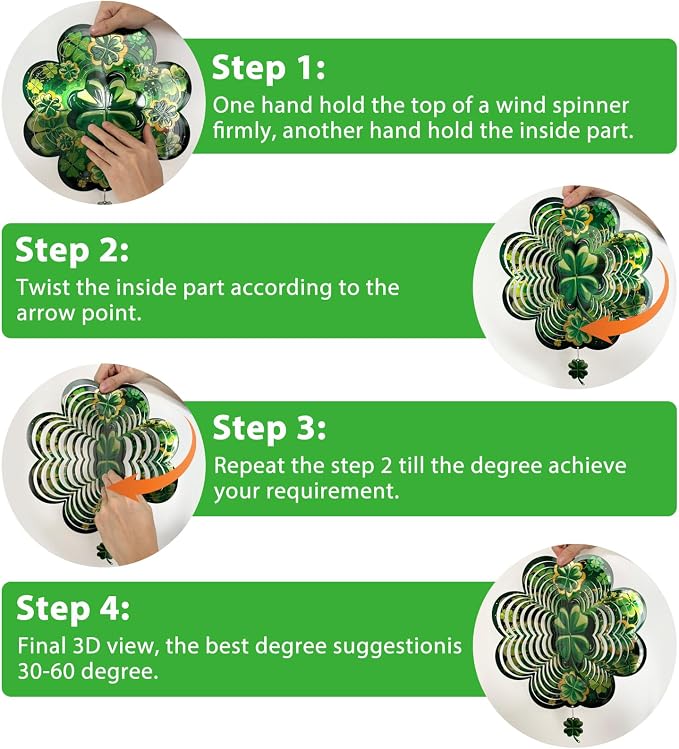 Step 1:
One hand hold the top of a wind spinner firmly, another hand hold the inside part.

Step 2:
Twist the inside part according to the arrow point.

Step 3:
Repeat the step 2 till the degree achieve your requirement.

Step 4:
Final 3D view, the best degree suggestionis 30-60 degree.