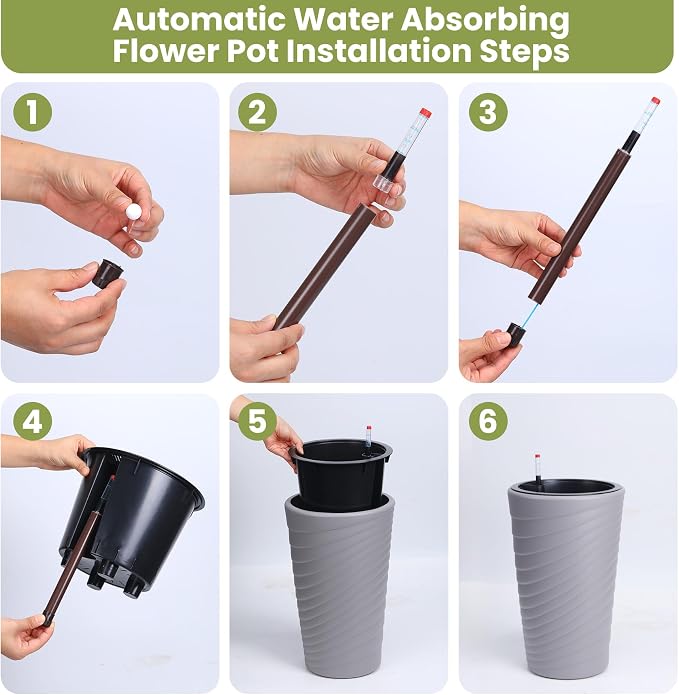 Automatic Water Absorbing Flower Pot Installation Steps

1

2

3

4

5

6