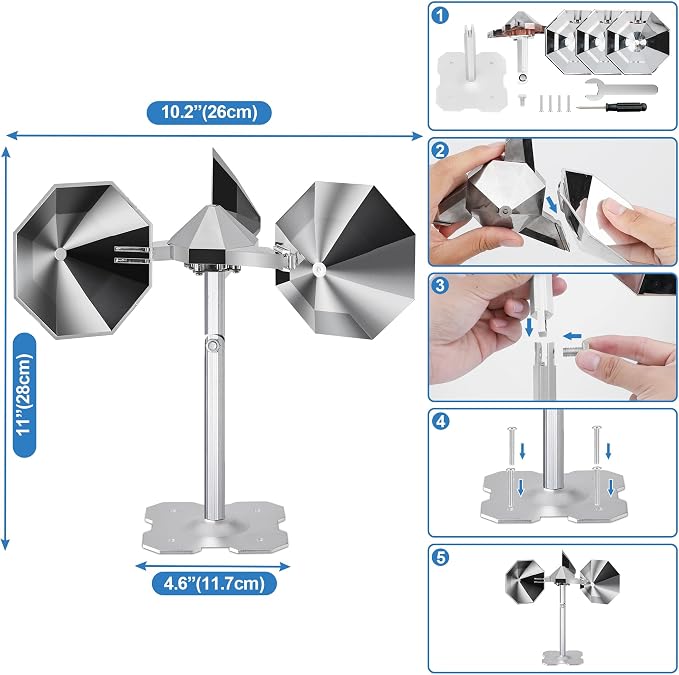 10.2"(26cm)

11"(28cm)

4.6"(11.7cm)

1

2

3

4

5