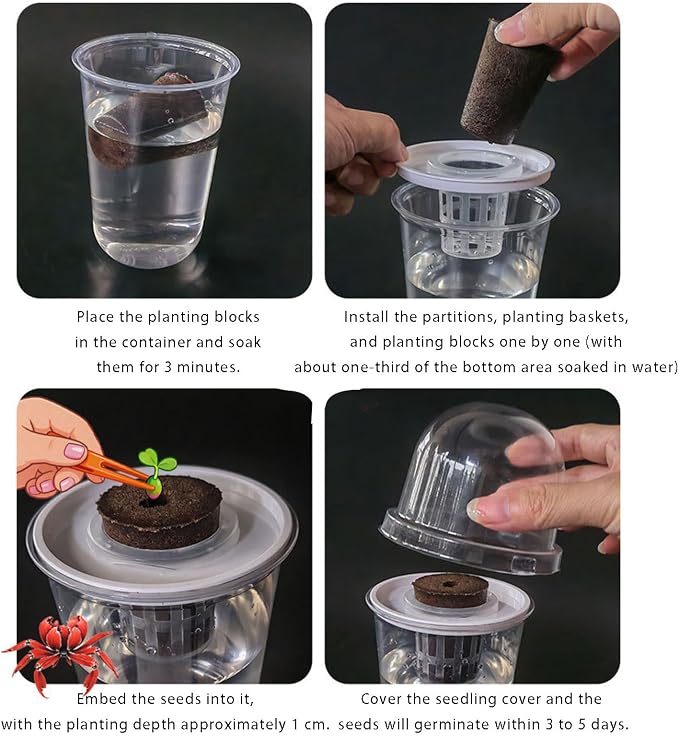 Place the planting blocks in the container and soak them for 3 minutes.

Install the partitions, planting baskets, and planting blocks one by one (with about one-third of the bottom area soaked in water)

Embed the seeds into it, with the planting depth approximately 1 cm.

Cover the seedling cover and the seeds will germinate within 3 to 5 days.