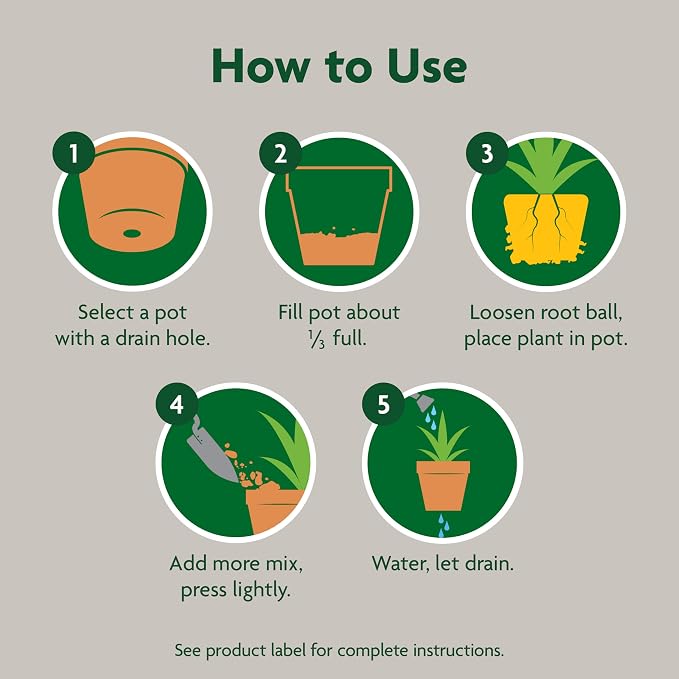 How to Use

1
Select a pot with a drain hole.

2
Fill pot about $\frac{1}{3}$ full.

3
Loosen root ball, place plant in pot.

4
Add more mix, press lightly.

5
Water, let drain.

See product label for complete instructions.