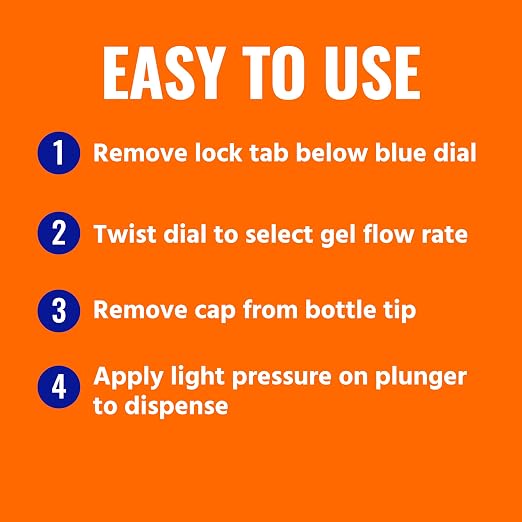 EASY TO USE

1 Remove lock tab below blue dial

2 Twist dial to select gel flow rate

3 Remove cap from bottle tip

4 Apply light pressure on plunger to dispense