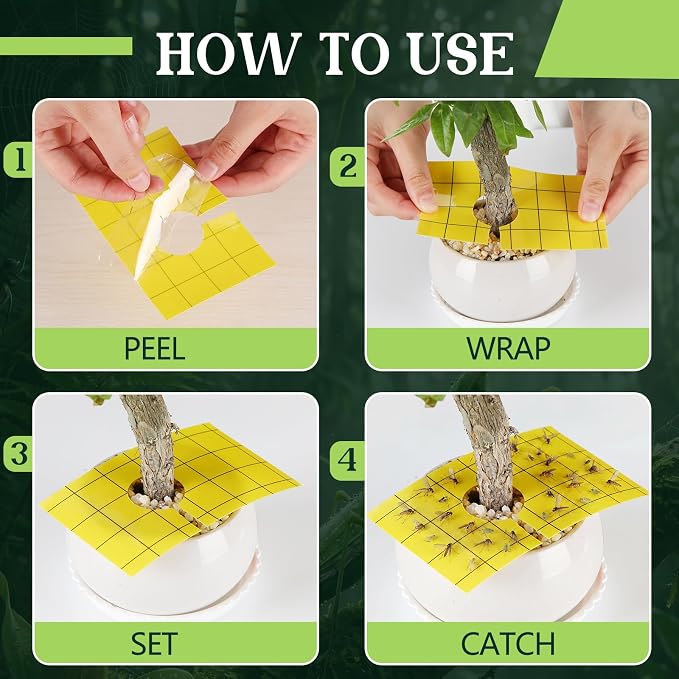 HOW TO USE

1

PEEL

2

WRAP

3

SET

4

CATCH