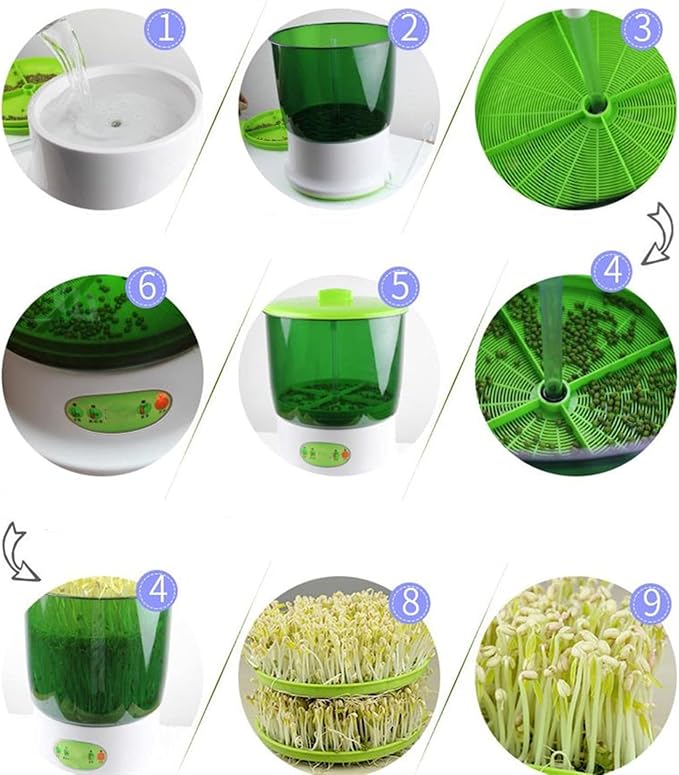 1

2

3

6

5

4

4

8

9