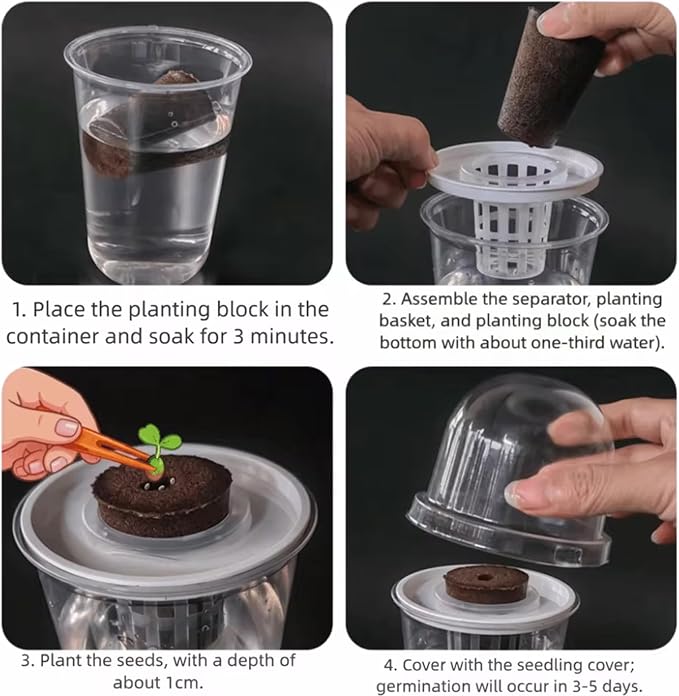 1. Place the planting block in the container and soak for 3 minutes.

2. Assemble the separator, planting basket, and planting block (soak the bottom with about one-third water).

3. Plant the seeds, with a depth of about 1cm.

4. Cover with the seedling cover; germination will occur in 3-5 days.