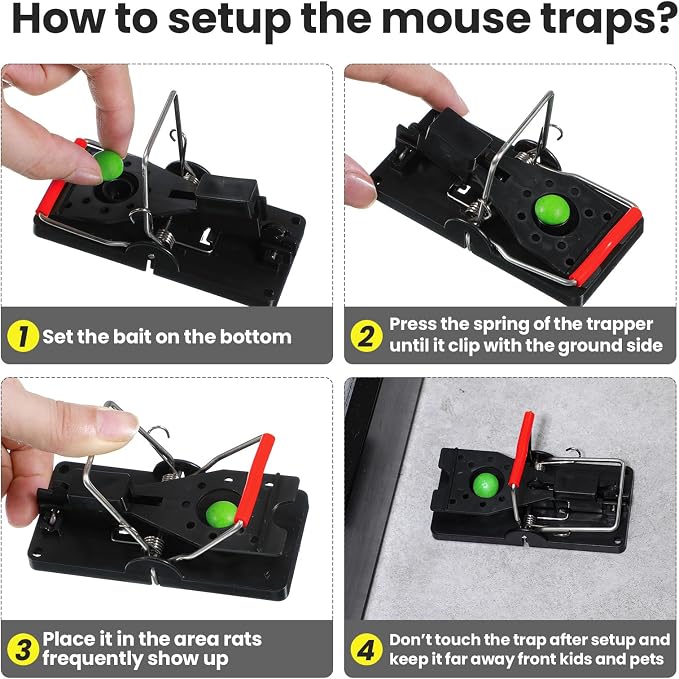 How to setup the mouse traps?

1 Set the bait on the bottom

2 Press the spring of the trapper until it clip with the ground side

3 Place it in the area rats frequently show up

4 Don't touch the trap after setup and keep it far away front kids and pets