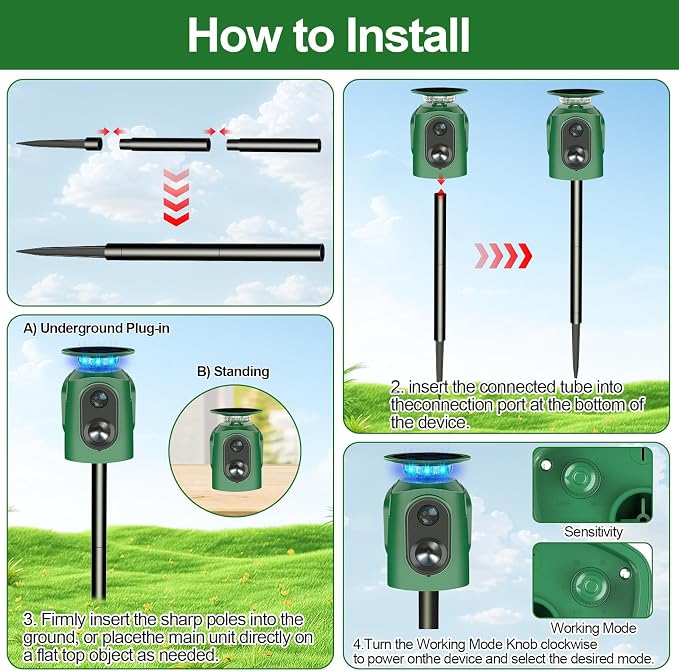 How to Install

2. insert the connected tube into theconnection port at the bottom of the device.

A) Underground Plug-in

B) Standing

3. Firmly insert the sharp poles into the ground, or placethe main unit directly on a flat top object as needed.

Sensitivity

Working Mode

4.Turn the Working Mode Knob clockwise to power onthe device and select the desired mode.