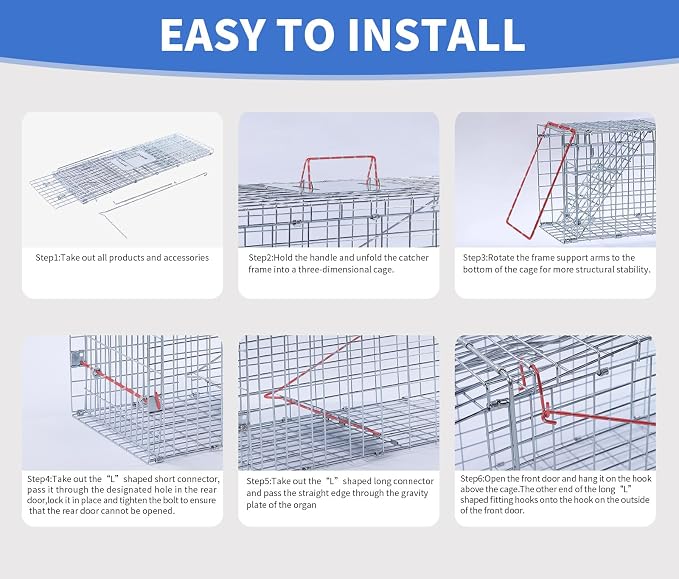 EASY TO INSTALL

Step1:Take out all products and accessories

Step2:Hold the handle and unfold the catcher frame into a three-dimensional cage.

Step3:Rotate the frame support arms to the bottom of the cage for more structural stability.

Step4:Take out the "L" shaped short connector, pass it through the designated hole in the rear door,lock it in place and tighten the bolt to ensure that the rear door cannot be opened.

Step5:Take out the "L" shaped long connector and pass the straight edge through the gravity plate of the organ

Step6:Open the front door and hang it on the hook above the cage.The other end of the long "L" shaped fitting hooks onto the hook on the outside of the front door.