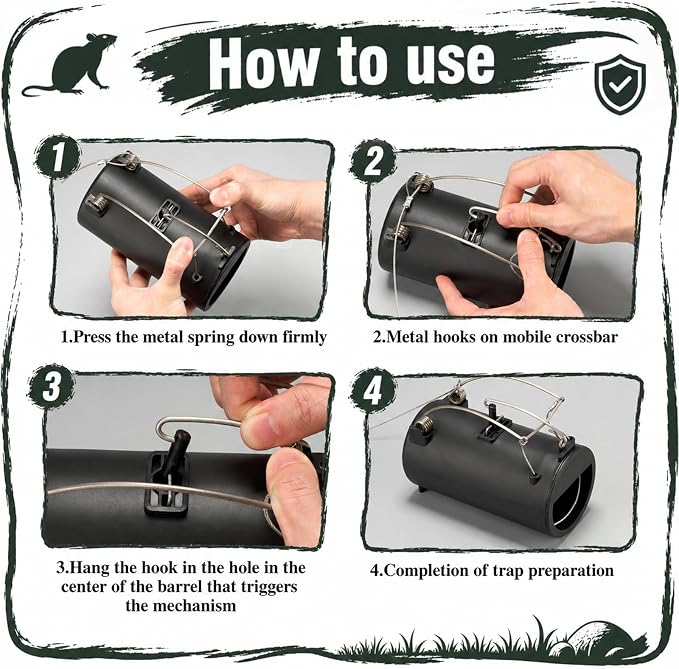 How to use

1

1.Press the metal spring down firmly

2

2.Metal hooks on mobile crossbar

3

3.Hang the hook in the hole in the center of the barrel that triggers the mechanism

4

4.Completion of trap preparation