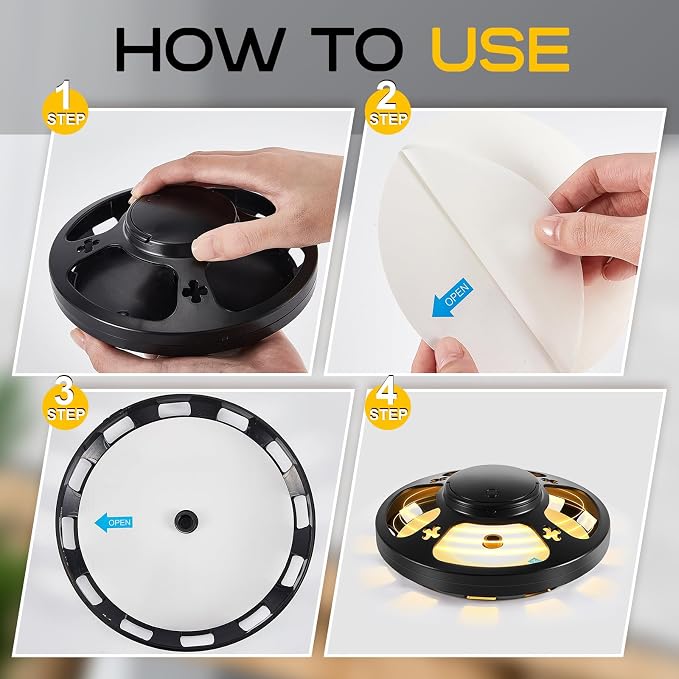 HOW TO USE

1
STEP

2
STEP

OPEN

3
STEP

OPEN

4
STEP