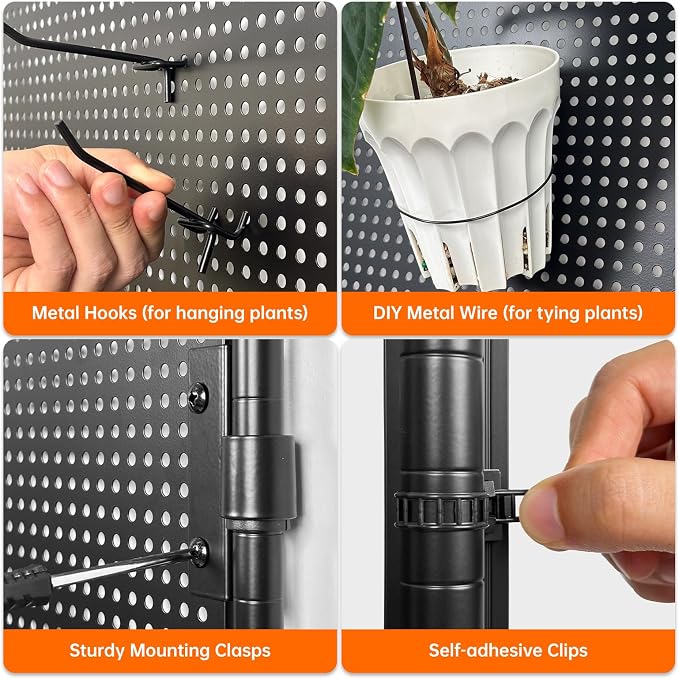 Metal Hooks (for hanging plants)

DIY Metal Wire (for tying plants)

Sturdy Mounting Clasps

Self-adhesive Clips