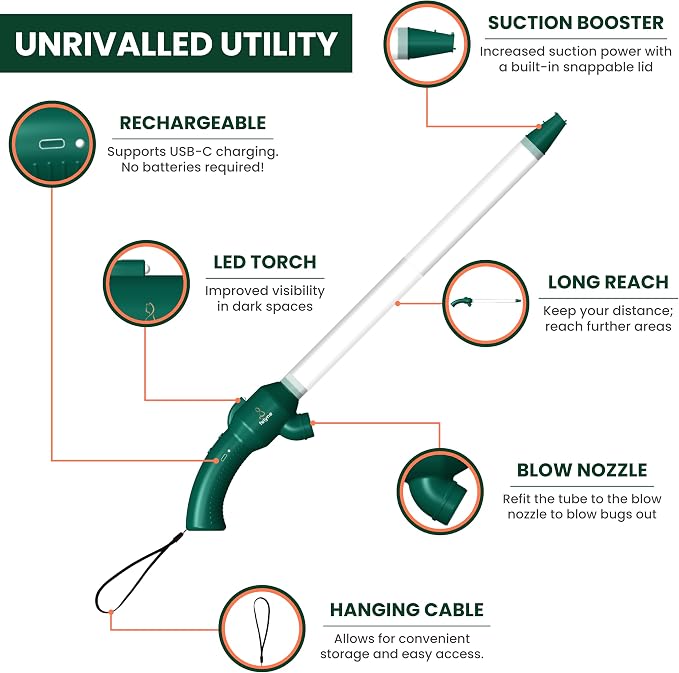 UNRIVALLED UTILITY

SUCTION BOOSTER

Increased suction power with a built-in snappable lid

RECHARGEABLE

Supports USB-C charging. No batteries required!

LED TORCH

Improved visibility in dark spaces

LONG REACH

Keep your distance; reach further areas

BLOW NOZZLE

Refit the tube to the blow nozzle to blow bugs out

HANGING CABLE

Allows for convenient storage and easy access.