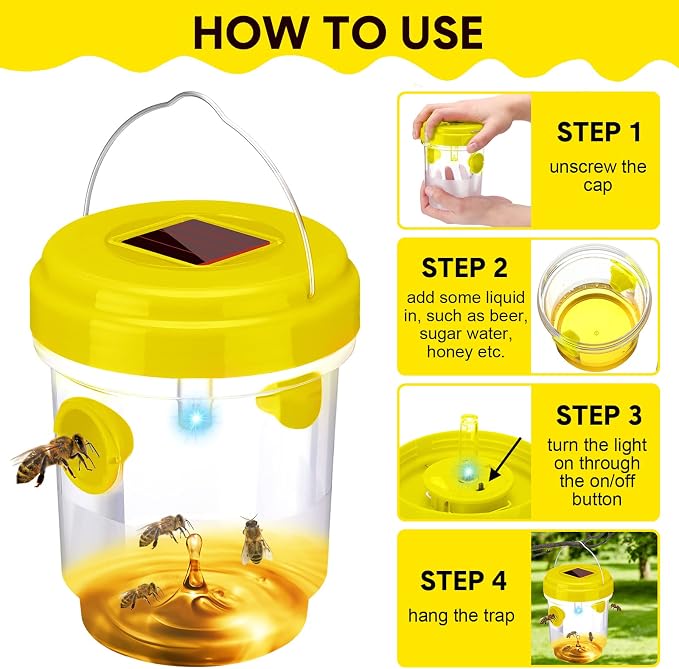 HOW TO USE

STEP 1
unscrew the cap

STEP 2
add some liquid in, such as beer, sugar water, honey etc.

STEP 3
turn the light on through the on/off button

STEP 4
hang the trap