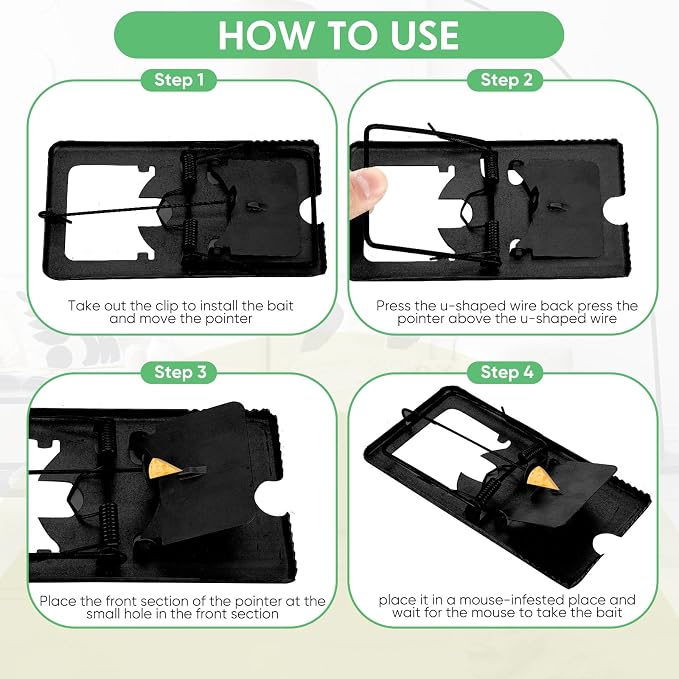 HOW TO USE

Step 1

Take out the clip to install the bait and move the pointer

Step 2

Press the u-shaped wire back press the pointer above the u-shaped wire

Step 3

Place the front section of the pointer at the small hole in the front section

Step 4

place it in a mouse-infested place and wait for the mouse to take the bait