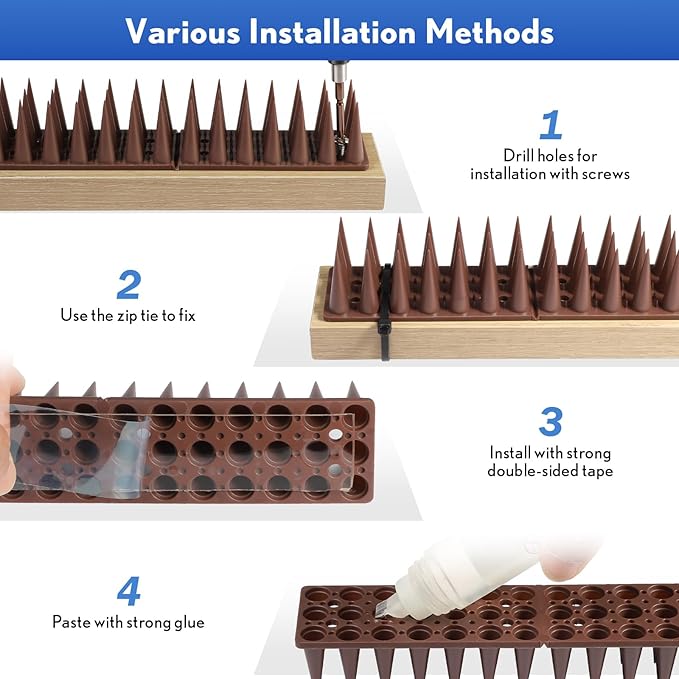 Various Installation Methods

1
Drill holes for installation with screws

2
Use the zip tie to fix

3
Install with strong double-sided tape

4
Paste with strong glue