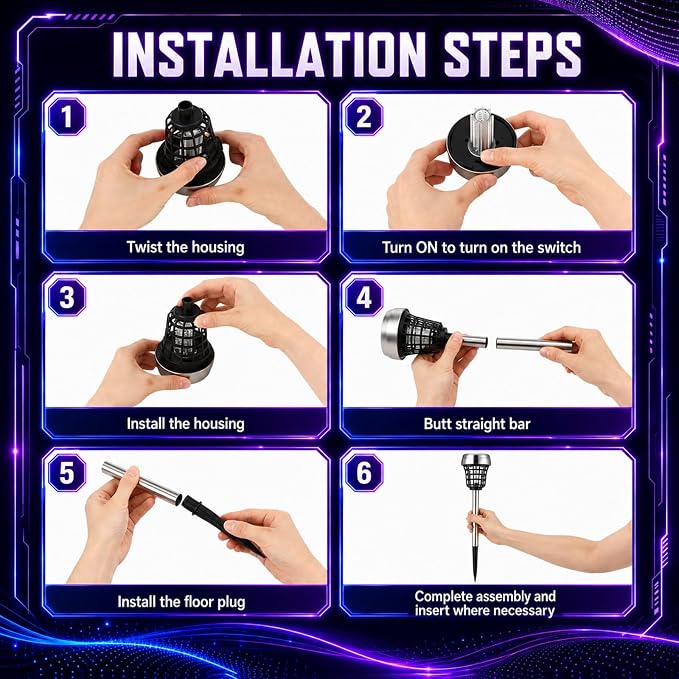 INSTALLATION STEPS

1

Twist the housing

2

Turn ON to turn on the switch

3

Install the housing

4

Butt straight bar

5

Install the floor plug

6

Complete assembly and insert where necessary