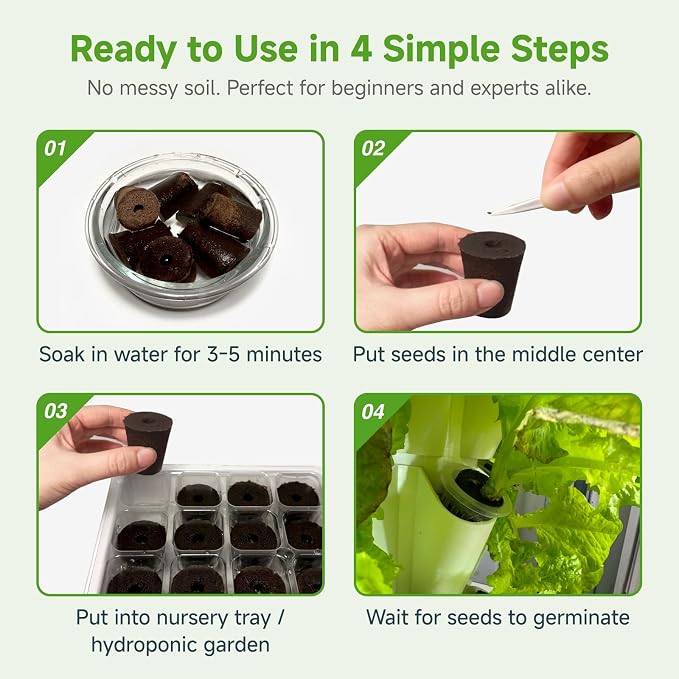 Ready to Use in 4 Simple Steps

No messy soil. Perfect for beginners and experts alike.

01

Soak in water for 3-5 minutes

02

Put seeds in the middle center

03

Put into nursery tray / hydroponic garden

04

Wait for seeds to germinate