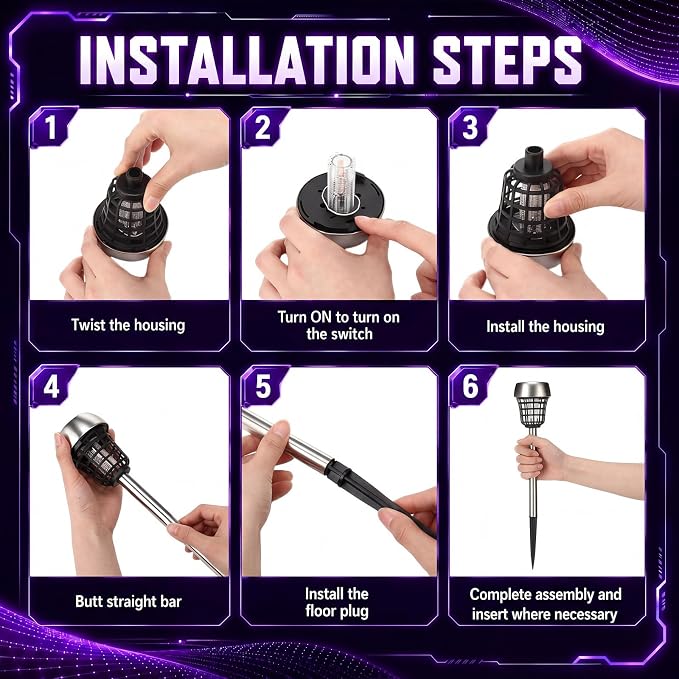 INSTALLATION STEPS

1

Twist the housing

2

Turn ON to turn on the switch

3

Install the housing

4

Butt straight bar

5

Install the floor plug

6

Complete assembly and insert where necessary