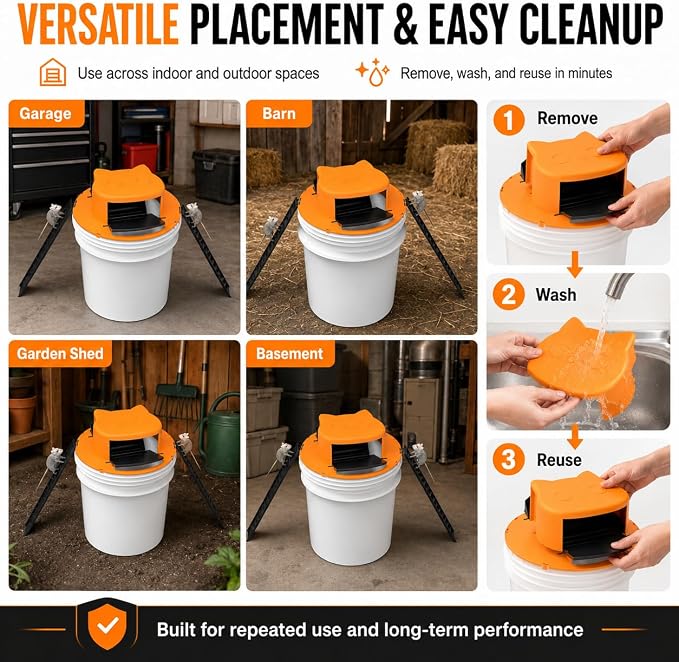 VERSATILE PLACEMENT & EASY CLEANUP

Use across indoor and outdoor spaces

Remove, wash, and reuse in minutes

Garage

Barn

Garden Shed

Basement

1 Remove

2 Wash

3 Reuse

Built for repeated use and long-term performance