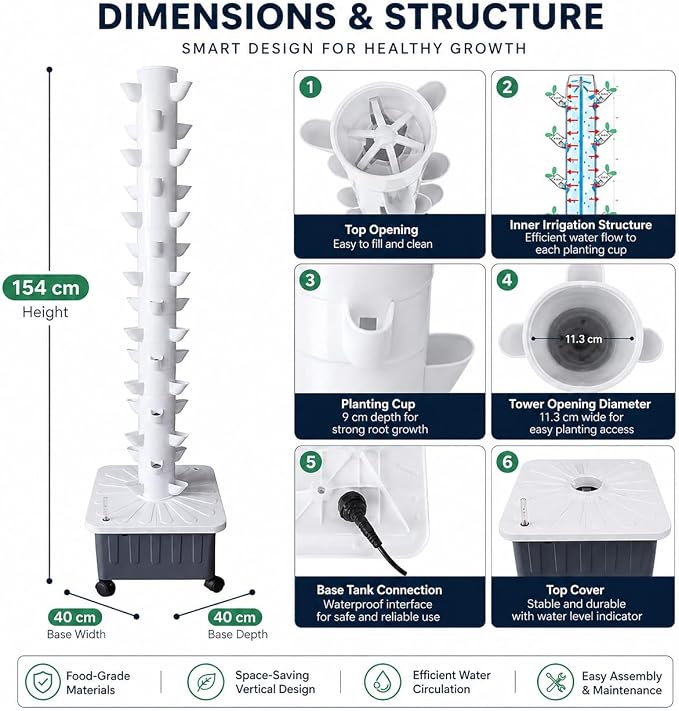 DIMENSIONS & STRUCTURE

SMART DESIGN FOR HEALTHY GROWTH

154 cm
Height

40 cm
Base Width

40 cm
Base Depth

1

Top Opening
Easy to fill and clean

2

Inner Irrigation Structure
Efficient water flow to each planting cup

3

Planting Cup
9 cm depth for strong root growth

4

11.3 cm

Tower Opening Diameter
11.3 cm wide for easy planting access

5

Base Tank Connection
Waterproof interface for safe and reliable use

6

Top Cover
Stable and durable with water level indicator

Food-Grade Materials

Space-Saving Vertical Design

Efficient Water Circulation

Easy Assembly & Maintenance