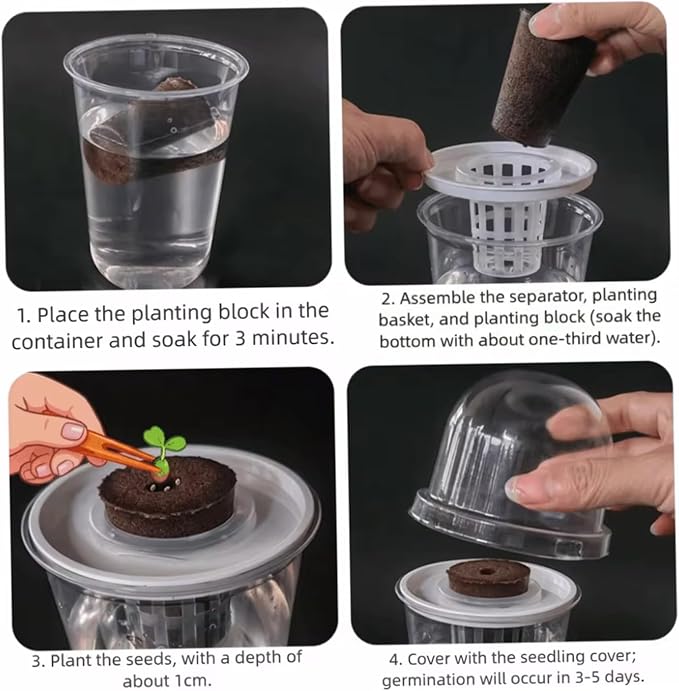 1. Place the planting block in the container and soak for 3 minutes.

2. Assemble the separator, planting basket, and planting block (soak the bottom with about one-third water).

3. Plant the seeds, with a depth of about 1cm.

4. Cover with the seedling cover; germination will occur in 3-5 days.