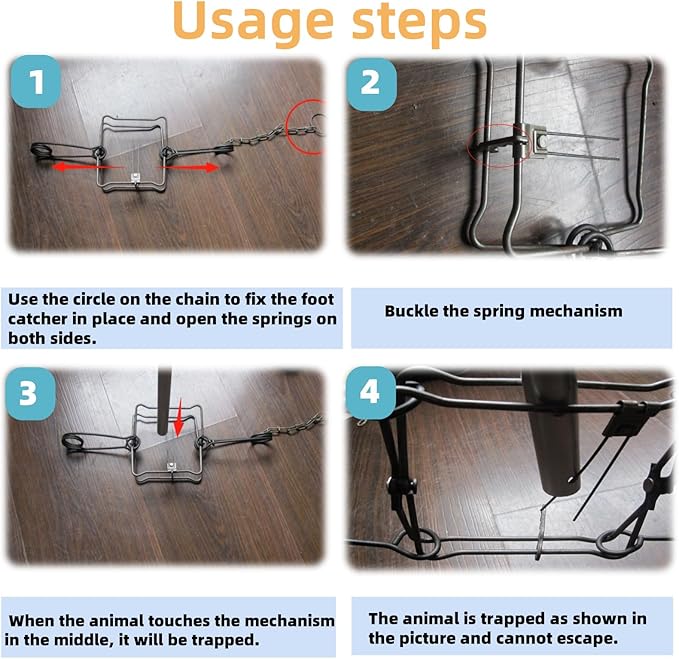 Usage steps

1

2

Use the circle on the chain to fix the foot catcher in place and open the springs on both sides.

Buckle the spring mechanism

3

4

When the animal touches the mechanism in the middle, it will be trapped.

The animal is trapped as shown in the picture and cannot escape.