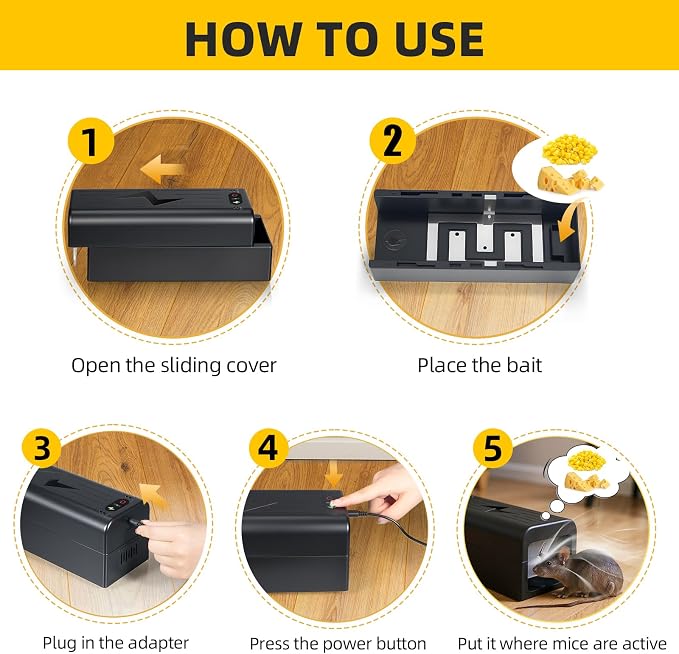 HOW TO USE

1

Open the sliding cover

2

Place the bait

3

Plug in the adapter

4

Press the power button

5

Put it where mice are active