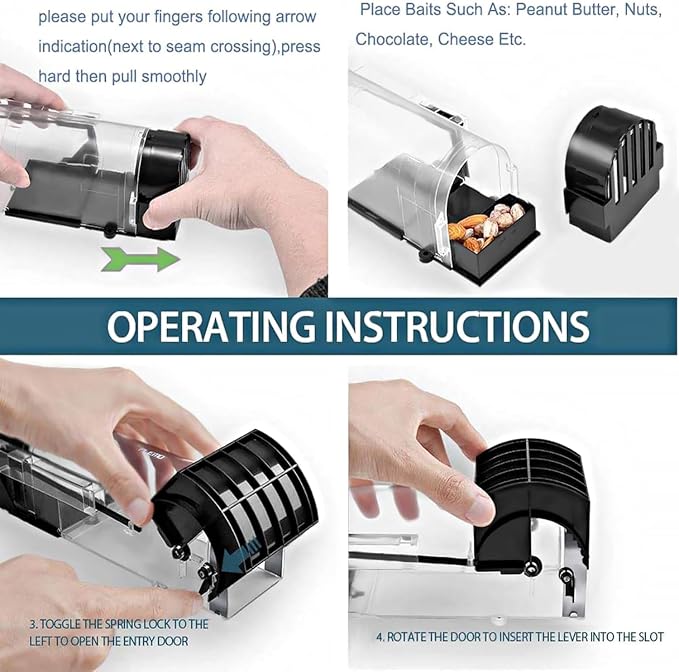 please put your fingers following arrow indication(next to seam crossing),press hard then pull smoothly

Place Baits Such As: Peanut Butter, Nuts, Chocolate, Cheese Etc.

OPERATING INSTRUCTIONS

3. TOGGLE THE SPRING LOCK TO THE LEFT TO OPEN THE ENTRY DOOR

4. ROTATE THE DOOR TO INSERT THE LEVER INTO THE SLOT