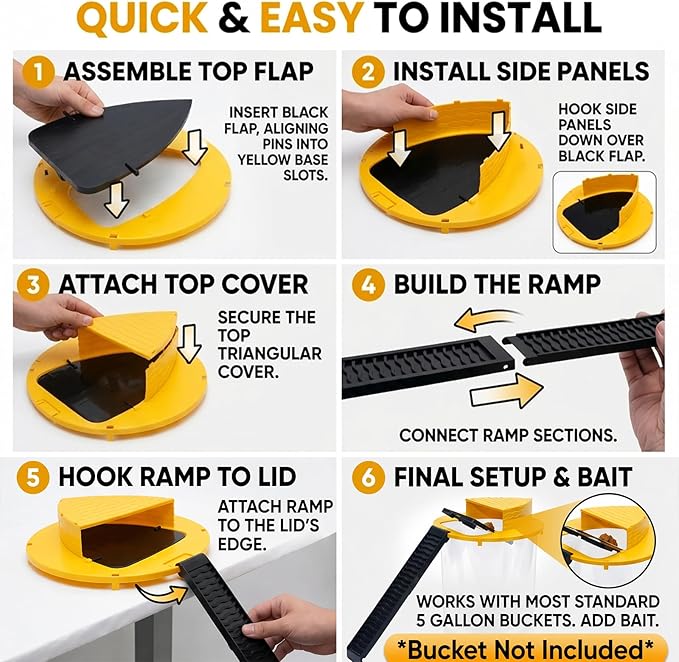 QUICK & EASY TO INSTALL

1 ASSEMBLE TOP FLAP

INSERT BLACK FLAP, ALIGNING PINS INTO YELLOW BASE SLOTS.

2 INSTALL SIDE PANELS

HOOK SIDE PANELS DOWN OVER BLACK FLAP.

3 ATTACH TOP COVER

SECURE THE TOP TRIANGULAR COVER.

4 BUILD THE RAMP

CONNECT RAMP SECTIONS.

5 HOOK RAMP TO LID

ATTACH RAMP TO THE LID'S EDGE.

6 FINAL SETUP & BAIT

WORKS WITH MOST STANDARD 5 GALLON BUCKETS. ADD BAIT.

*Bucket Not Included*