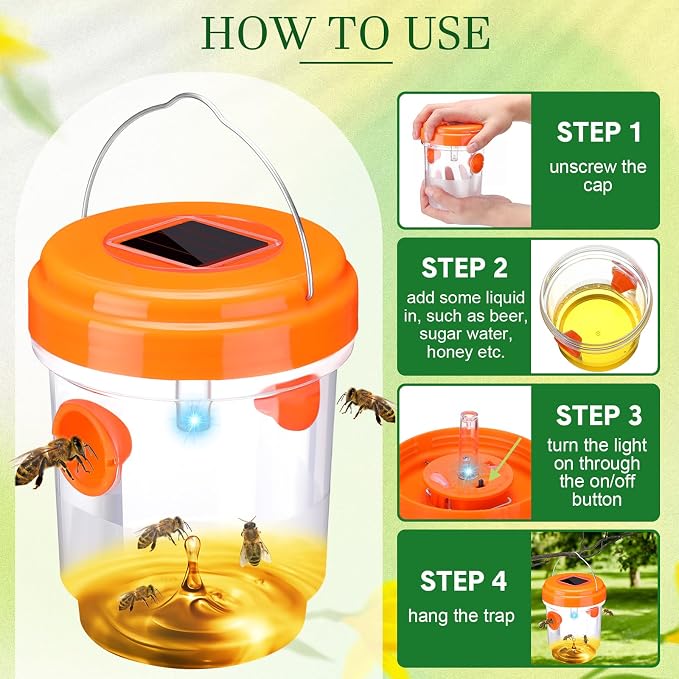 HOW TO USE

STEP 1
unscrew the cap

STEP 2
add some liquid in, such as beer, sugar water, honey etc.

STEP 3
turn the light on through the on/off button

STEP 4
hang the trap