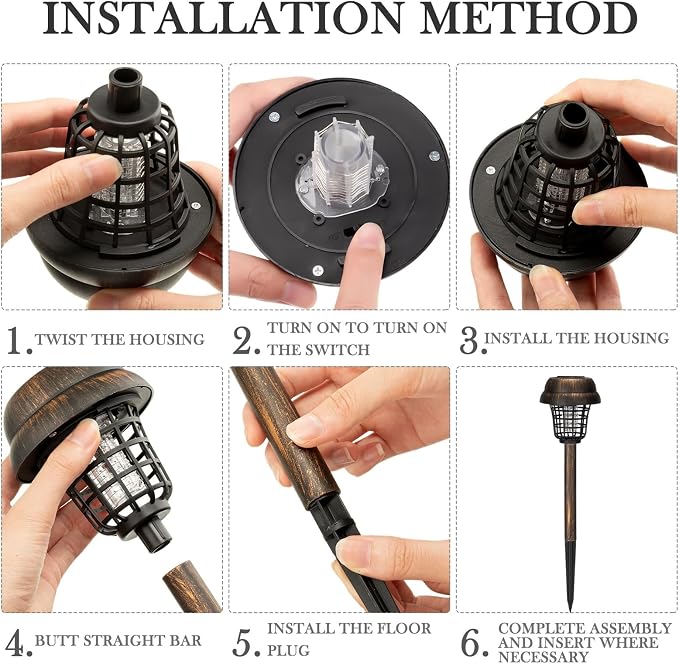 INSTALLATION METHOD

1. TWIST THE HOUSING

2. TURN ON TO TURN ON THE SWITCH

3. INSTALL THE HOUSING

4. BUTT STRAIGHT BAR

5. INSTALL THE FLOOR PLUG

6. COMPLETE ASSEMBLY AND INSERT WHERE NECESSARY