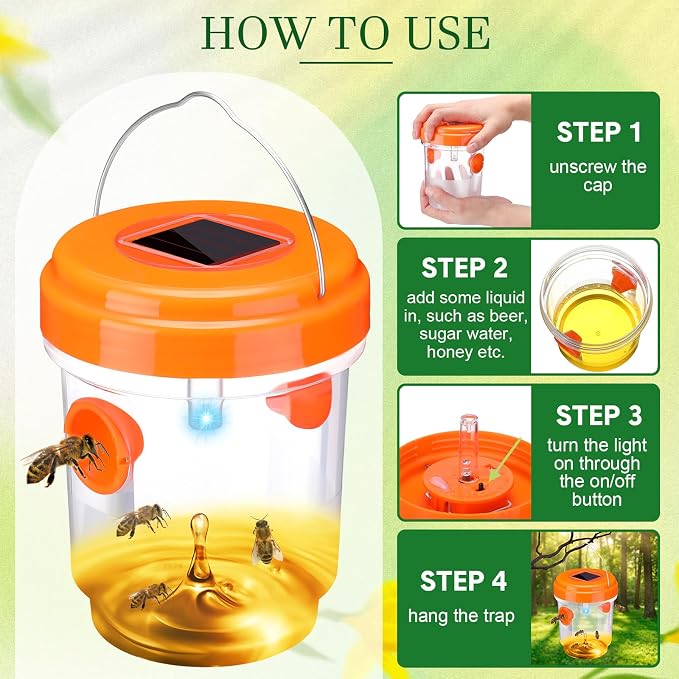 HOW TO USE

STEP 1
unscrew the cap

STEP 2
add some liquid in, such as beer, sugar water, honey etc.

STEP 3
turn the light on through the on/off button

STEP 4
hang the trap