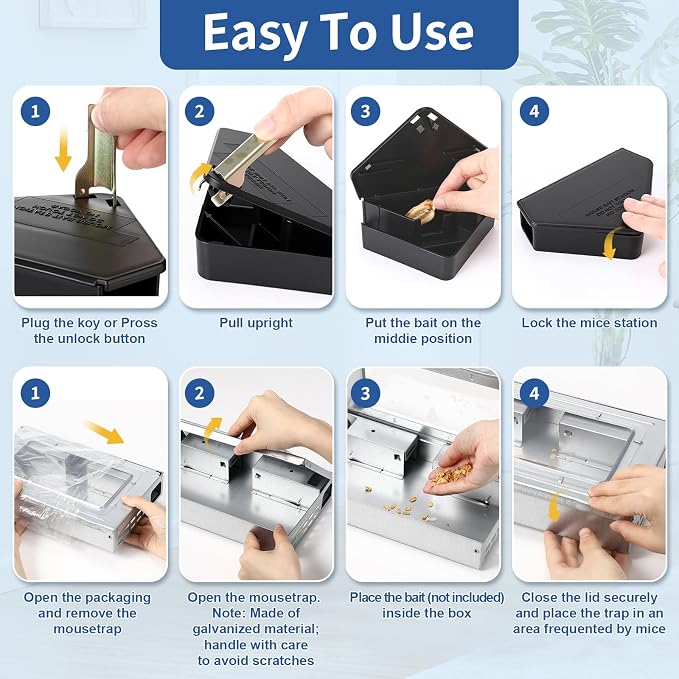 Easy To Use

1

Plug the koy or Pross the unlock button

2

Pull upright

3

Put the bait on the middie position

4

Lock the mice station

1

Open the packaging and remove the mousetrap

2

Open the mousetrap. Note: Made of galvanized material; handle with care to avoid scratches

3

Place the bait (not included) inside the box

4

Close the lid securely and place the trap in an area frequented by mice