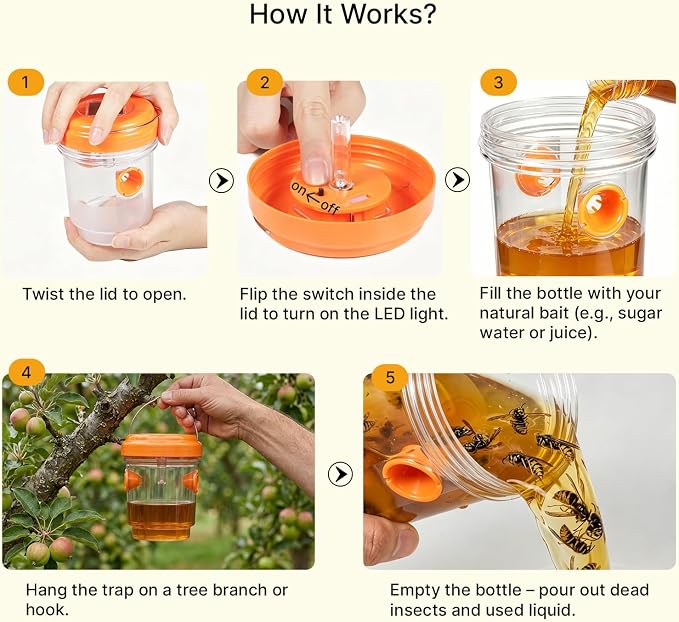 How It Works?

1

Twist the lid to open.

2

on off

Flip the switch inside the lid to turn on the LED light.

3

Fill the bottle with your natural bait (e.g., sugar water or juice).

4

Hang the trap on a tree branch or hook.

5

Empty the bottle – pour out dead insects and used liquid.