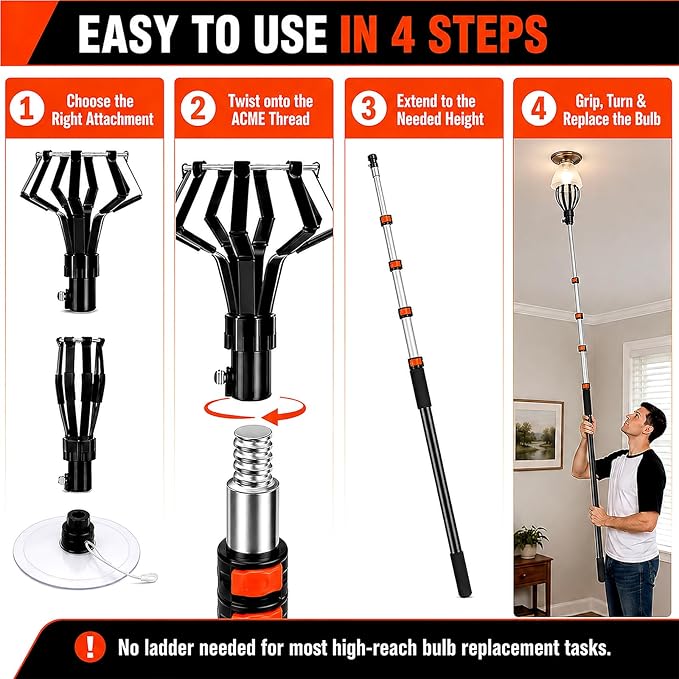 EASY TO USE IN 4 STEPS

1 Choose the Right Attachment

2 Twist onto the ACME Thread

3 Extend to the Needed Height

4 Grip, Turn & Replace the Bulb

! No ladder needed for most high-reach bulb replacement tasks.