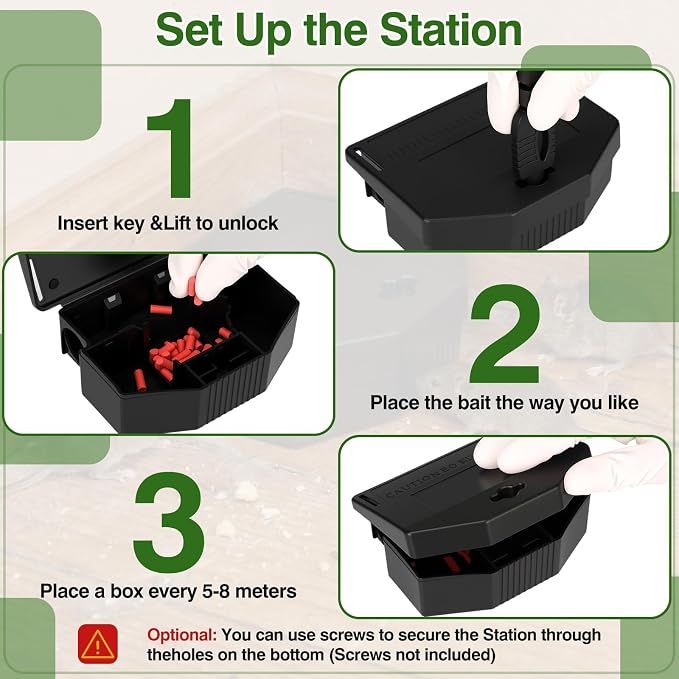 Set Up the Station

1

Insert key &Lift to unlock

2

Place the bait the way you like

3

Place a box every 5-8 meters

Optional: You can use screws to secure the Station through theholes on the bottom (Screws not included)