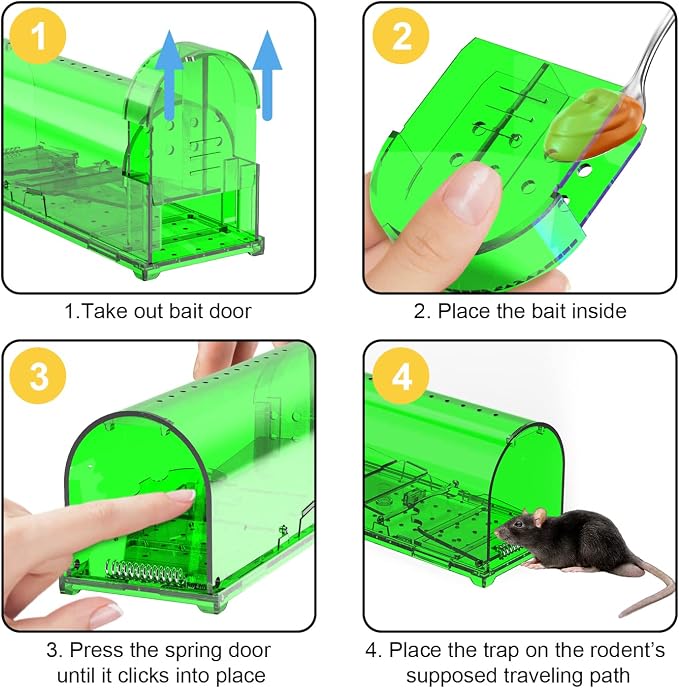 1

1.Take out bait door

2

2. Place the bait inside

3

3. Press the spring door until it clicks into place

4

4. Place the trap on the rodent's supposed traveling path