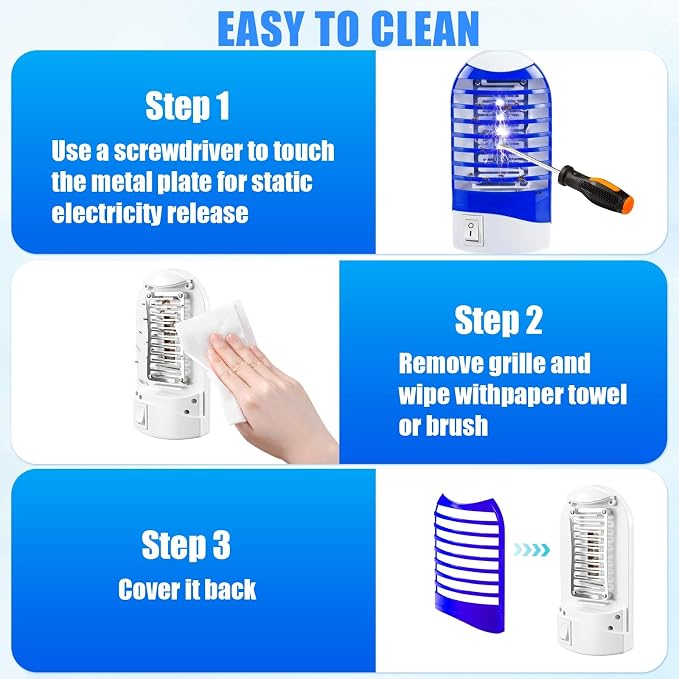 EASY TO CLEAN

Step 1

Use a screwdriver to touch the metal plate for static electricity release

Step 2

Remove grille and wipe withpaper towel or brush

Step 3

Cover it back