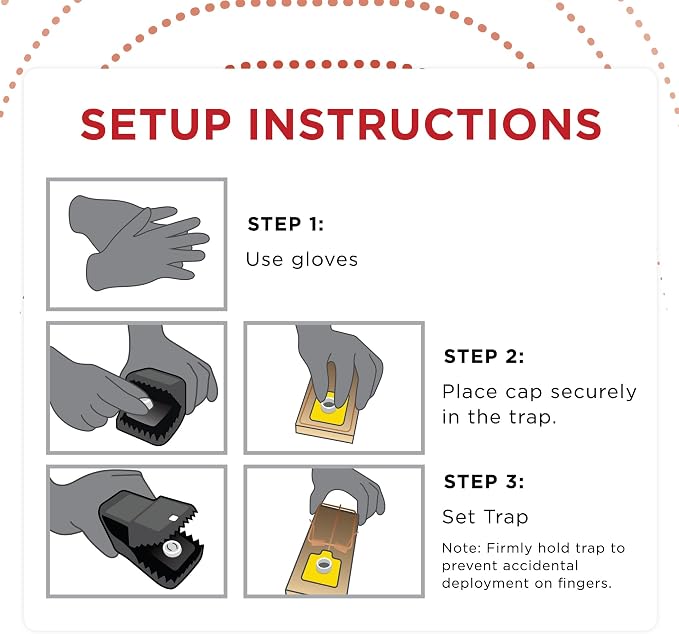 SETUP INSTRUCTIONS

STEP 1:
Use gloves

STEP 2:
Place cap securely in the trap.

STEP 3:
Set Trap
Note: Firmly hold trap to prevent accidental deployment on fingers.