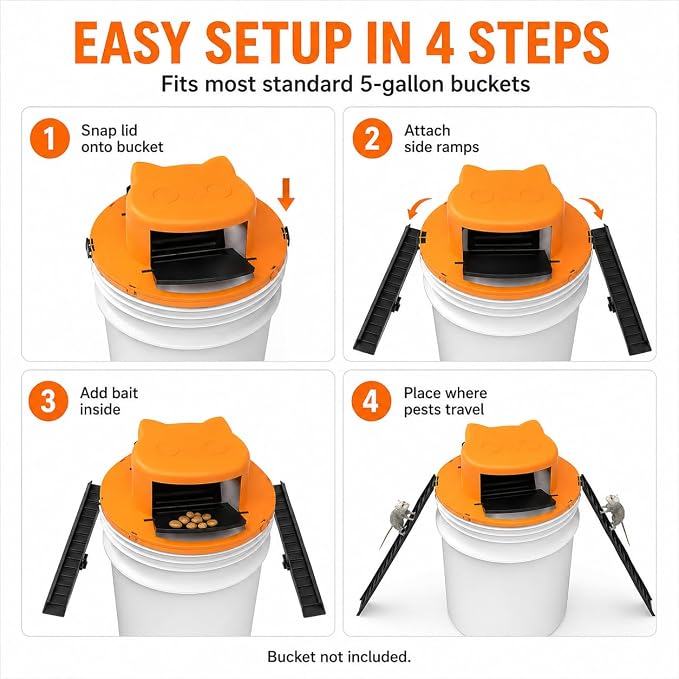 EASY SETUP IN 4 STEPS

Fits most standard 5-gallon buckets

1 Snap lid onto bucket

2 Attach side ramps

3 Add bait inside

4 Place where pests travel

Bucket not included.