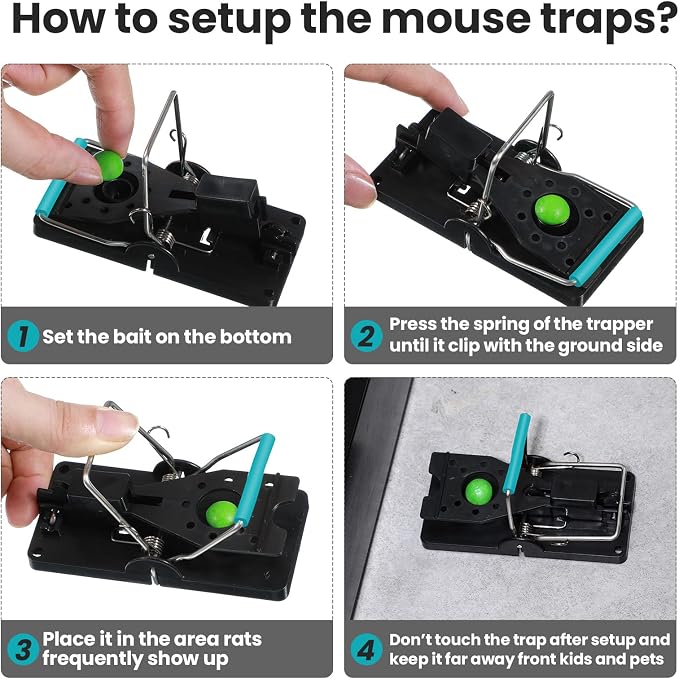 How to setup the mouse traps?

1 Set the bait on the bottom

2 Press the spring of the trapper until it clip with the ground side

3 Place it in the area rats frequently show up

4 Don't touch the trap after setup and keep it far away front kids and pets