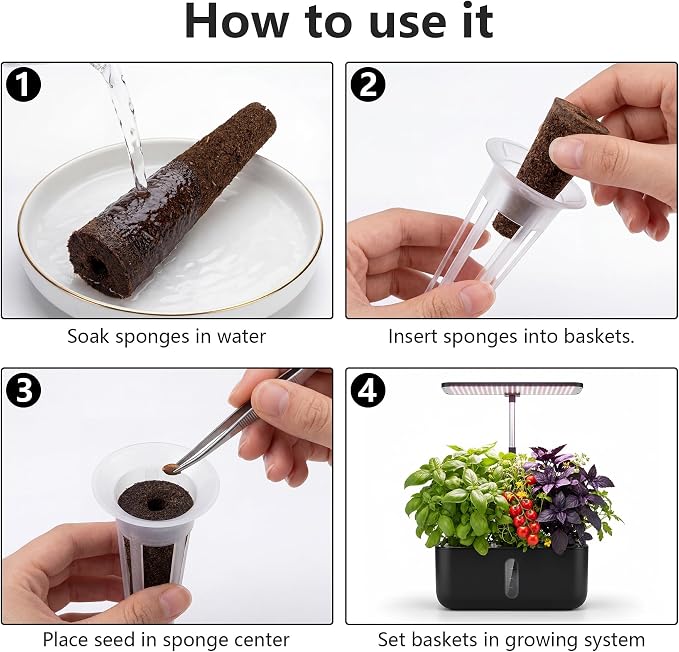 How to use it

1

Soak sponges in water

2

Insert sponges into baskets.

3

Place seed in sponge center

4

Set baskets in growing system