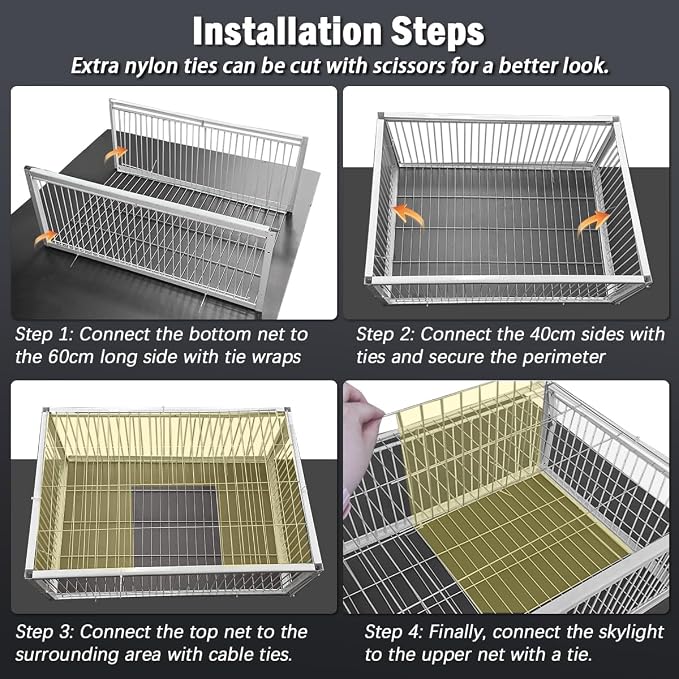 Installation Steps

Extra nylon ties can be cut with scissors for a better look.

Step 1: Connect the bottom net to the 60cm long side with tie wraps

Step 2: Connect the 40cm sides with ties and secure the perimeter

Step 3: Connect the top net to the surrounding area with cable ties.

Step 4: Finally, connect the skylight to the upper net with a tie.