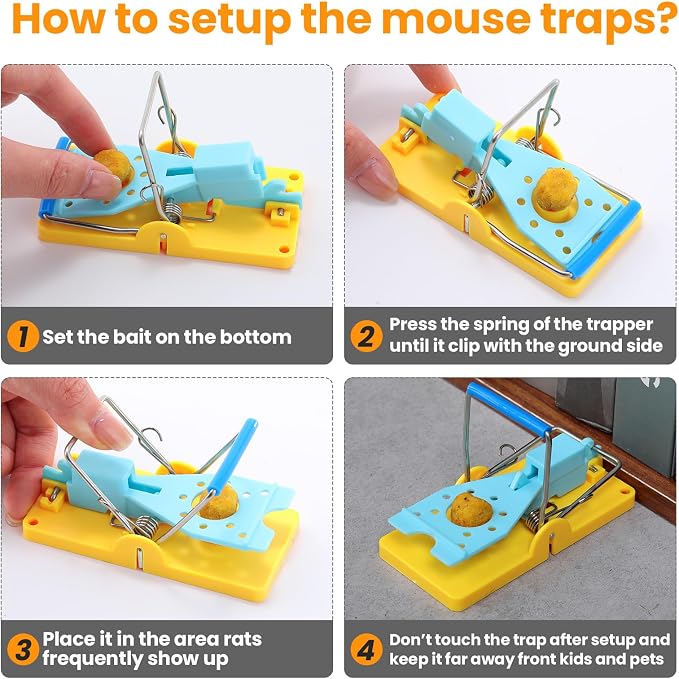 How to setup the mouse traps?

1 Set the bait on the bottom

2 Press the spring of the trapper until it clip with the ground side

3 Place it in the area rats frequently show up

4 Don't touch the trap after setup and keep it far away front kids and pets