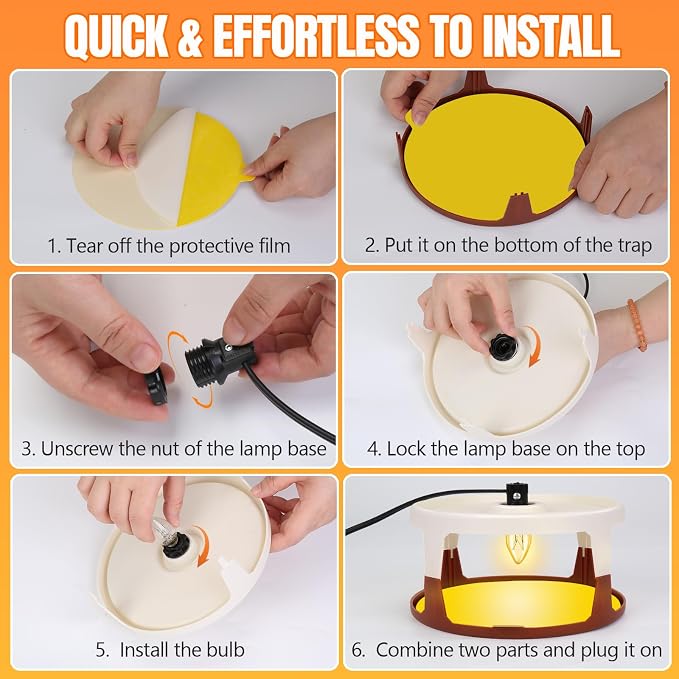 QUICK & EFFORTLESS TO INSTALL

1. Tear off the protective film

2. Put it on the bottom of the trap

3. Unscrew the nut of the lamp base

4. Lock the lamp base on the top

5. Install the bulb

6. Combine two parts and plug it on