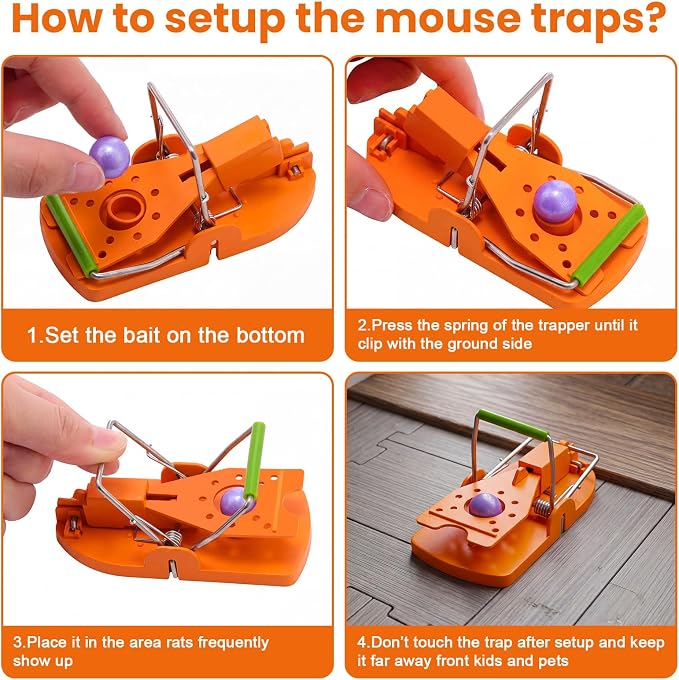 How to setup the mouse traps?

1.Set the bait on the bottom

2.Press the spring of the trapper until it clip with the ground side

3.Place it in the area rats frequently show up

4.Don't touch the trap after setup and keep it far away front kids and pets