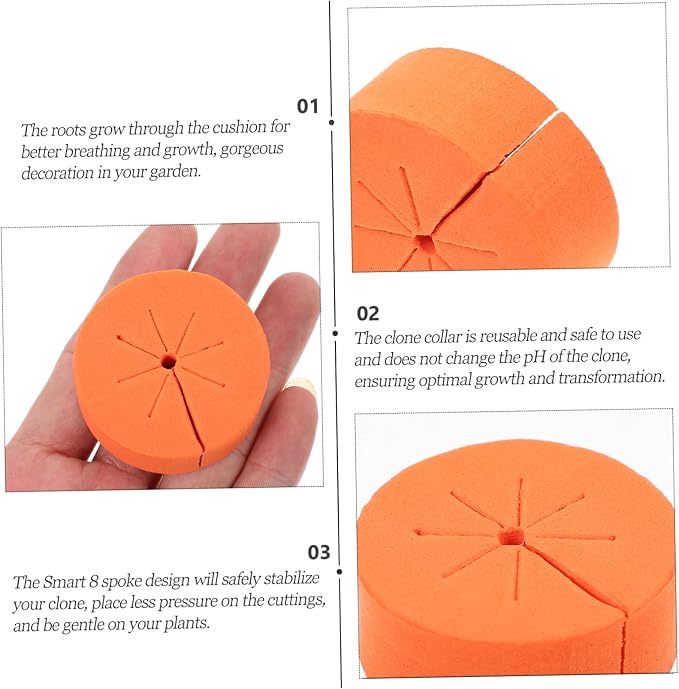 01

The roots grow through the cushion for better breathing and growth, gorgeous decoration in your garden.

02

The clone collar is reusable and safe to use and does not change the pH of the clone, ensuring optimal growth and transformation.

03

The Smart 8 spoke design will safely stabilize your clone, place less pressure on the cuttings, and be gentle on your plants.