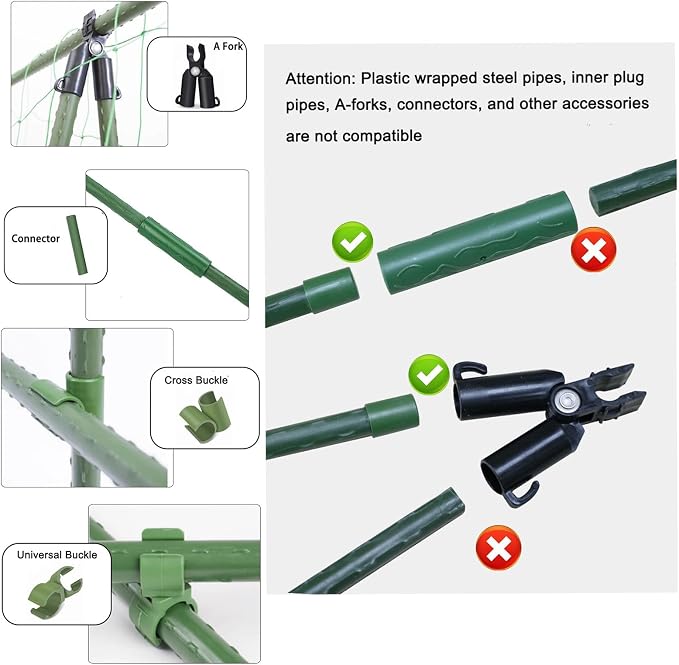 A Fork

Connector

Cross Buckle

Universal Buckle

Attention: Plastic wrapped steel pipes, inner plug pipes, A-forks, connectors, and other accessories are not compatible