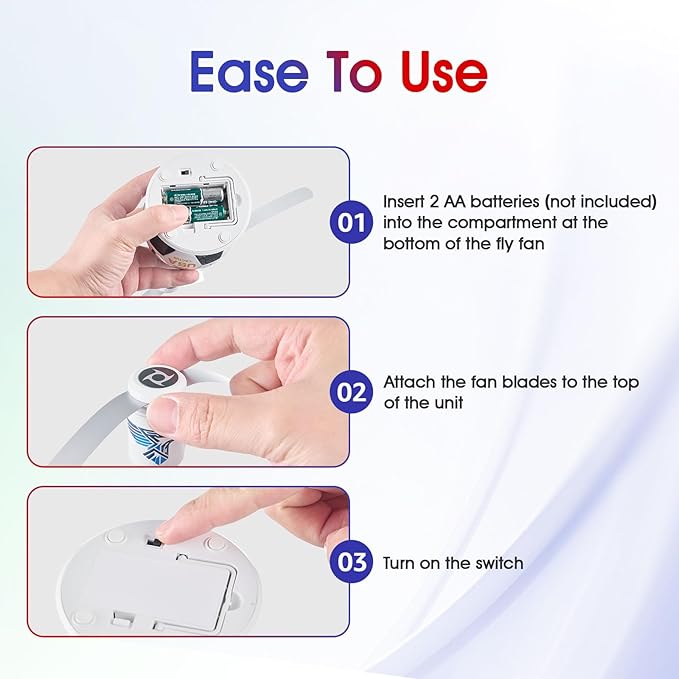 Ease To Use

01 Insert 2 AA batteries (not included) into the compartment at the bottom of the fly fan

02 Attach the fan blades to the top of the unit

03 Turn on the switch