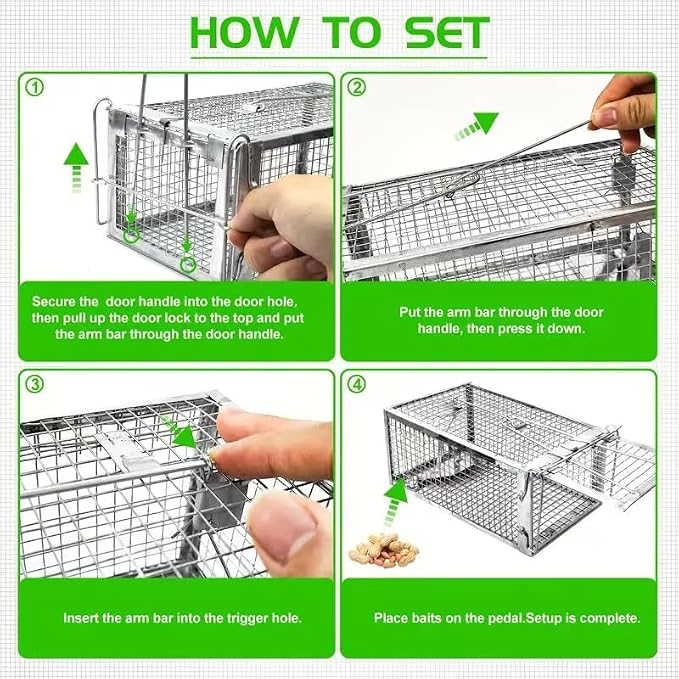 HOW TO SET

①

Secure the door handle into the door hole, then pull up the door lock to the top and put the arm bar through the door handle.

②

Put the arm bar through the door handle, then press it down.

③

Insert the arm bar into the trigger hole.

④

Place baits on the pedal.Setup is complete.